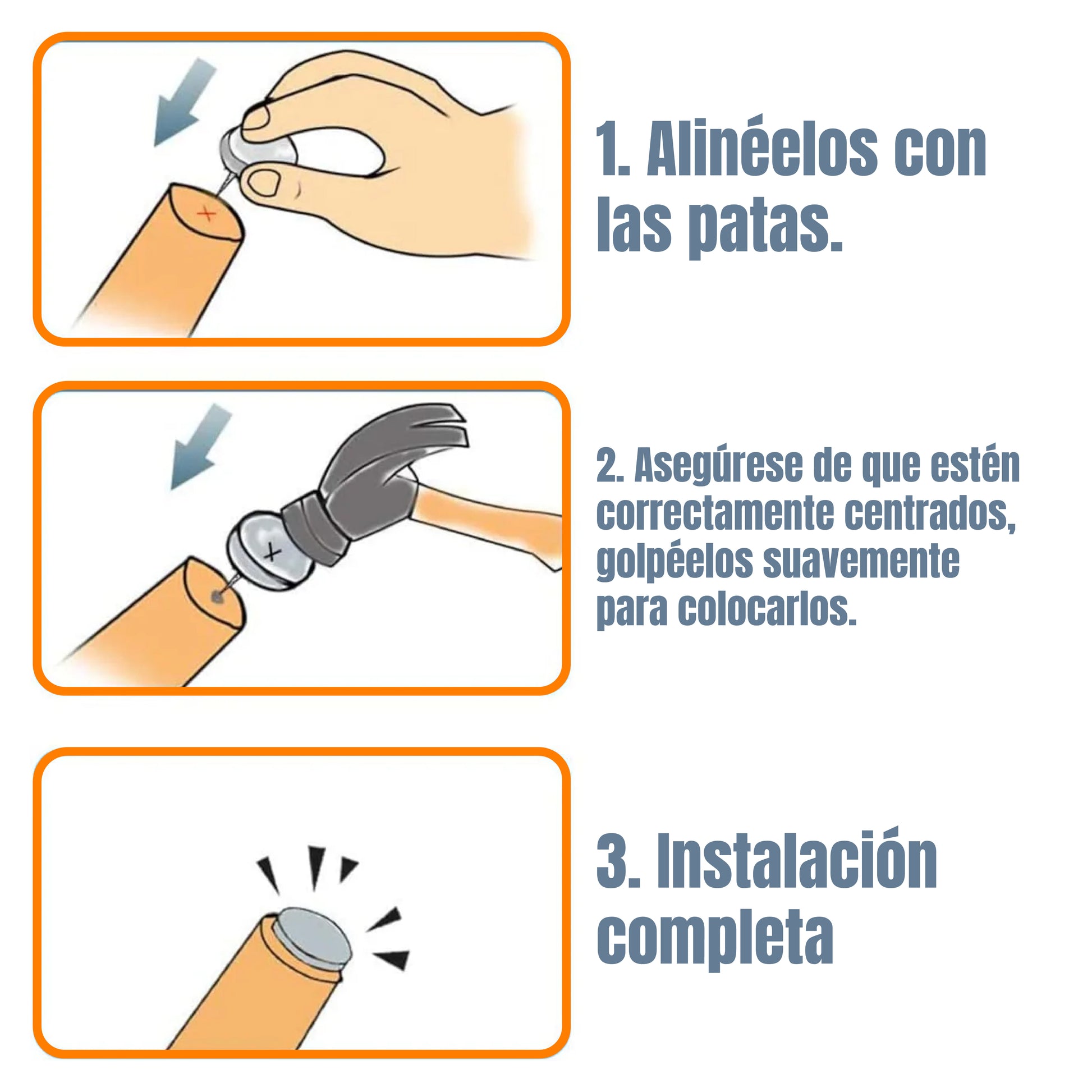 1. Alinéelos con las patas.

2. Asegúrese de que estén correctamente centrados, golpéelos suavemente para colocarlos.

3. Instalación completa