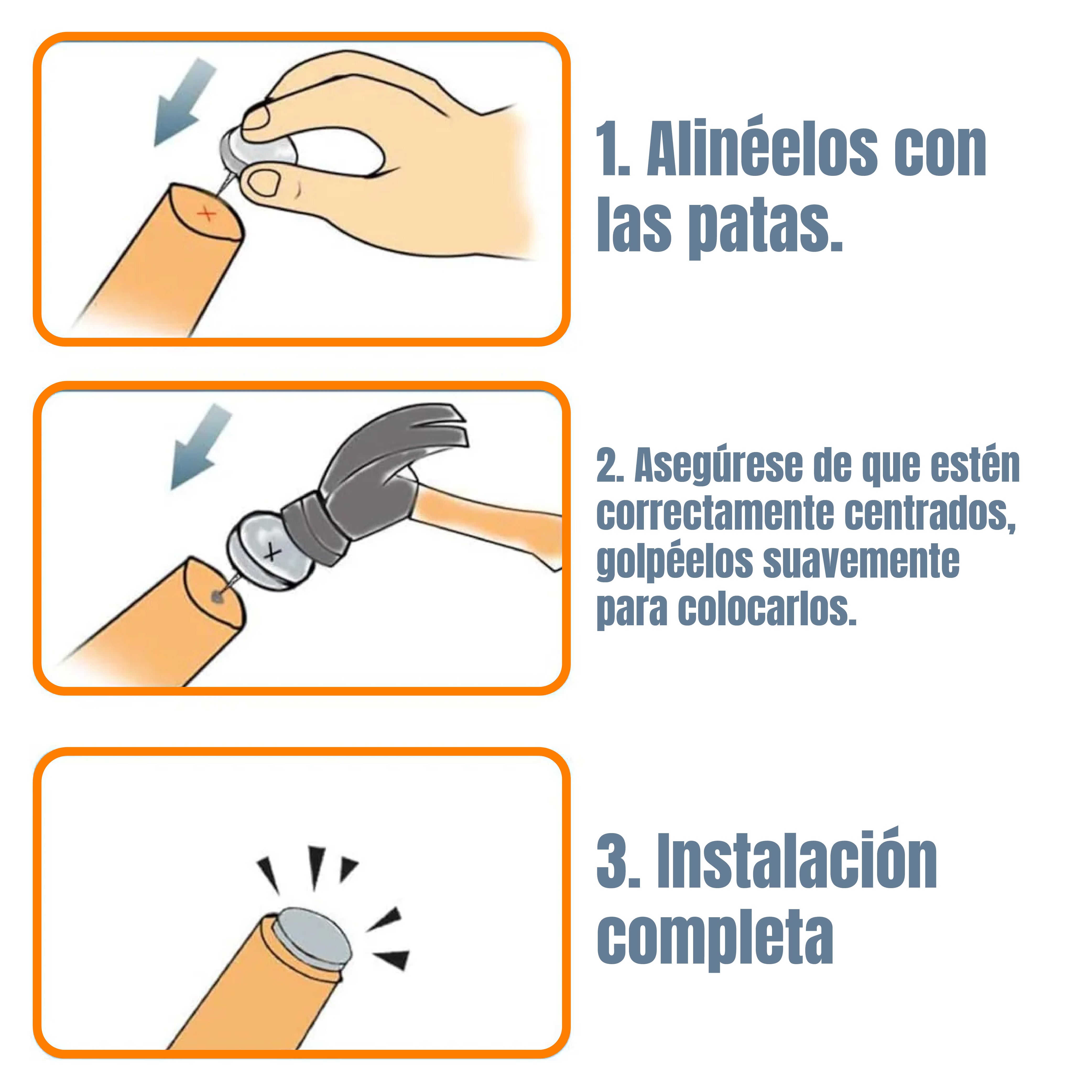 1. Alinéelos con las patas.

2. Asegúrese de que estén correctamente centrados, golpéelos suavemente para colocarlos.

3. Instalación completa