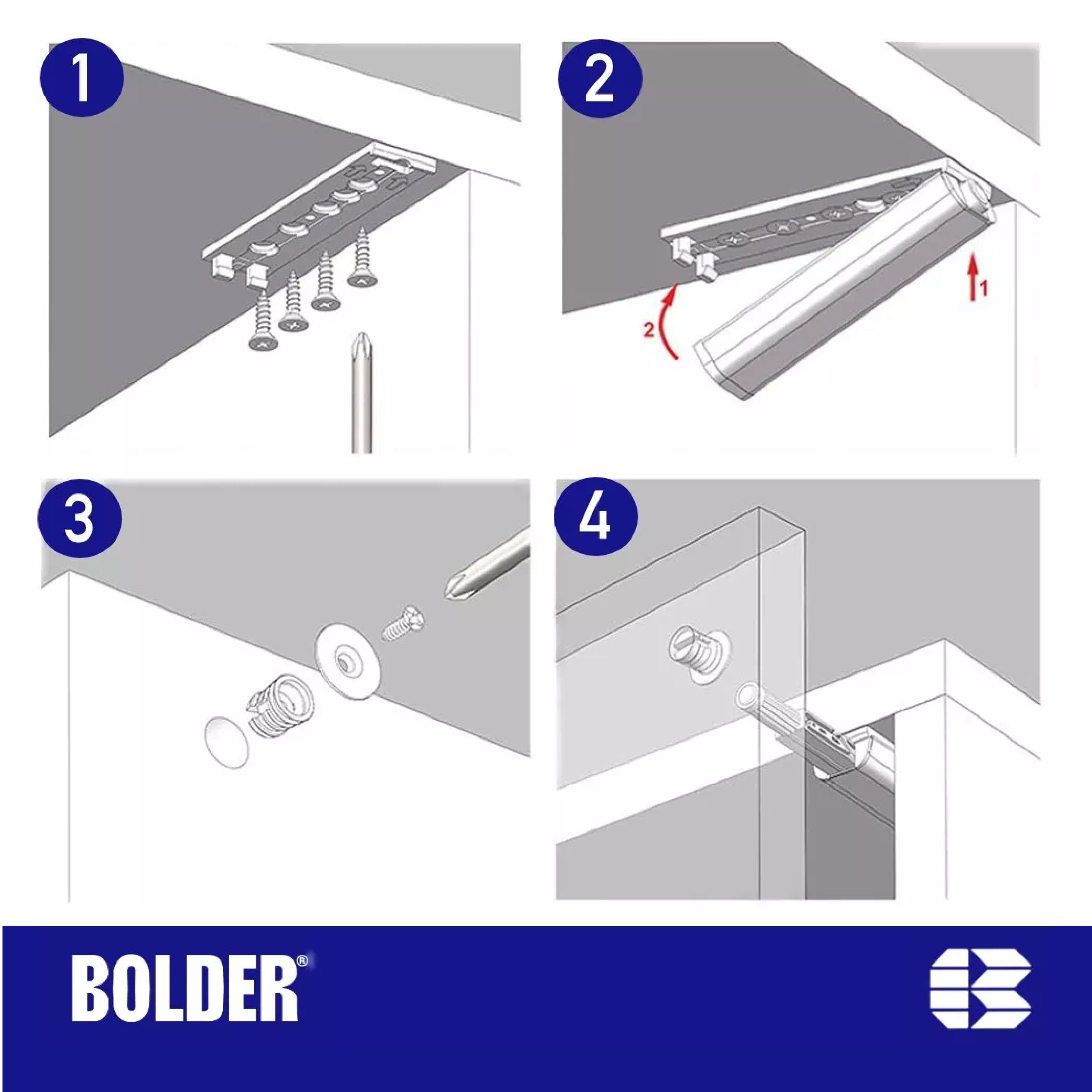 1

2

2

1

3

4

BOLDER®