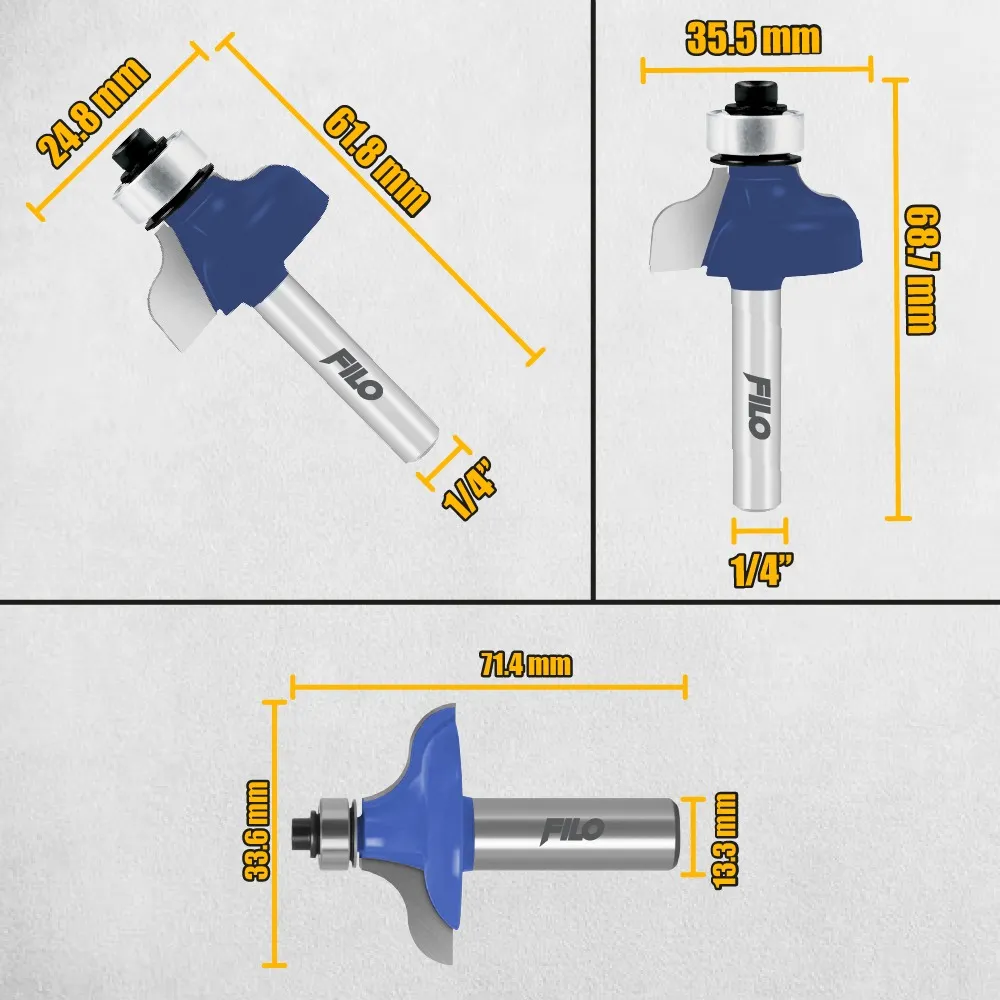 24.8 mm
61.8 mm
FILO
1/4"

35.5 mm
68.7 mm
FILO
1/4"

71.4 mm
33.6 mm
FILO
13.3 mm