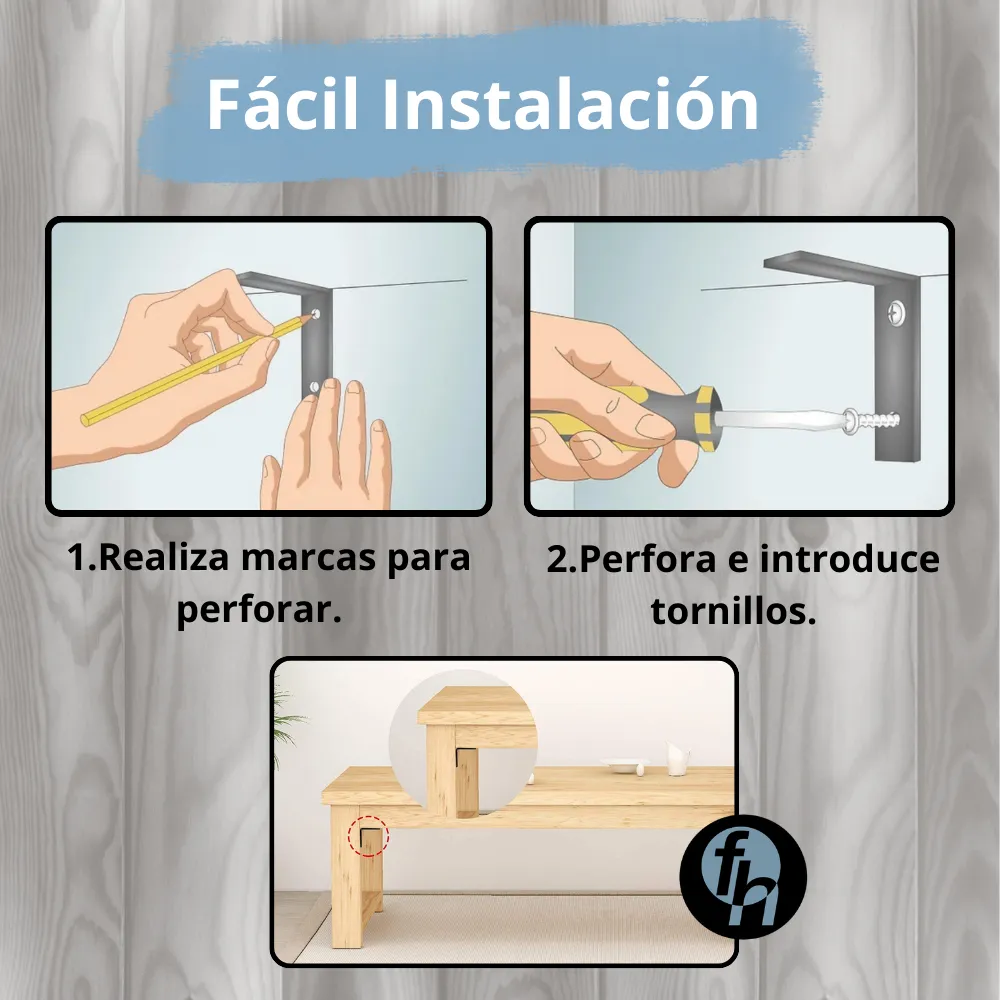 Fácil Instalación

1.Realiza marcas para perforar.

2.Perfora e introduce tornillos.

fh