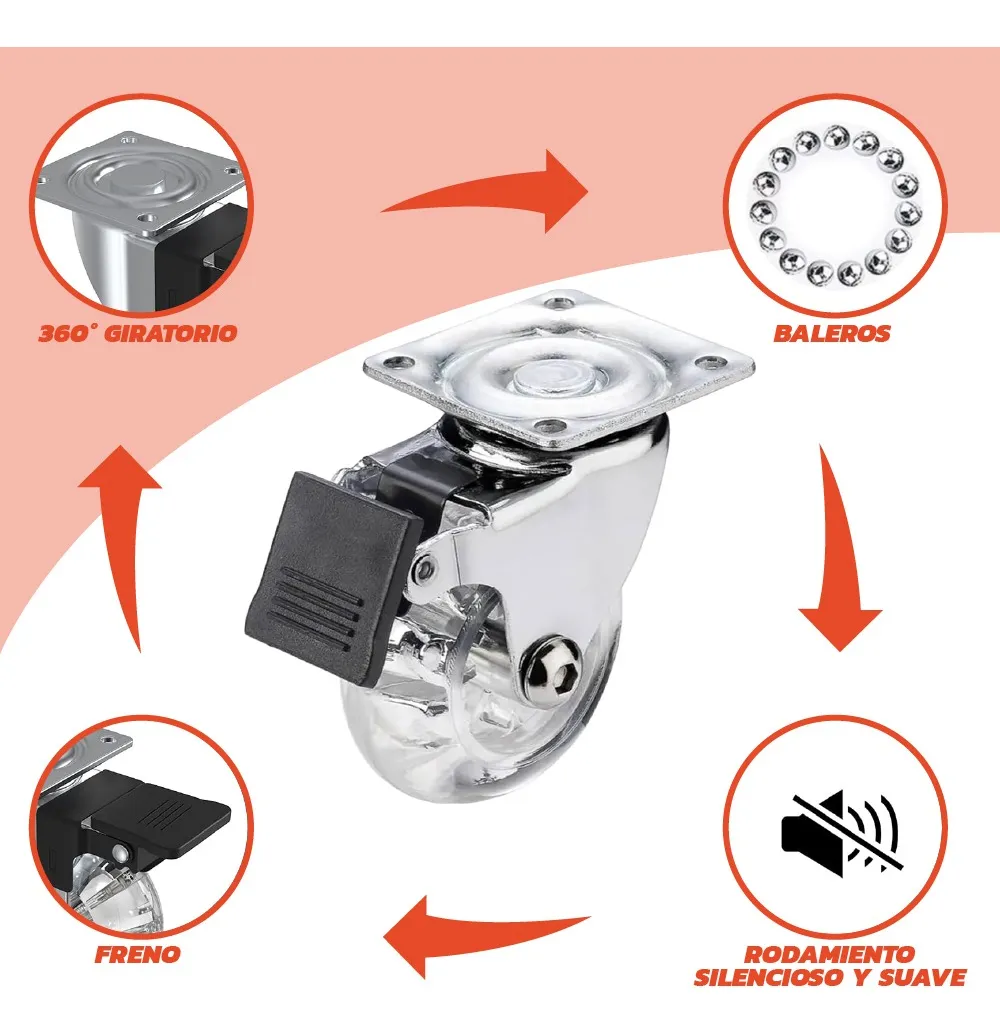 360° GIRATORIO

BALEROS

FRENO

RODAMIENTO SILENCIOSO Y SUAVE