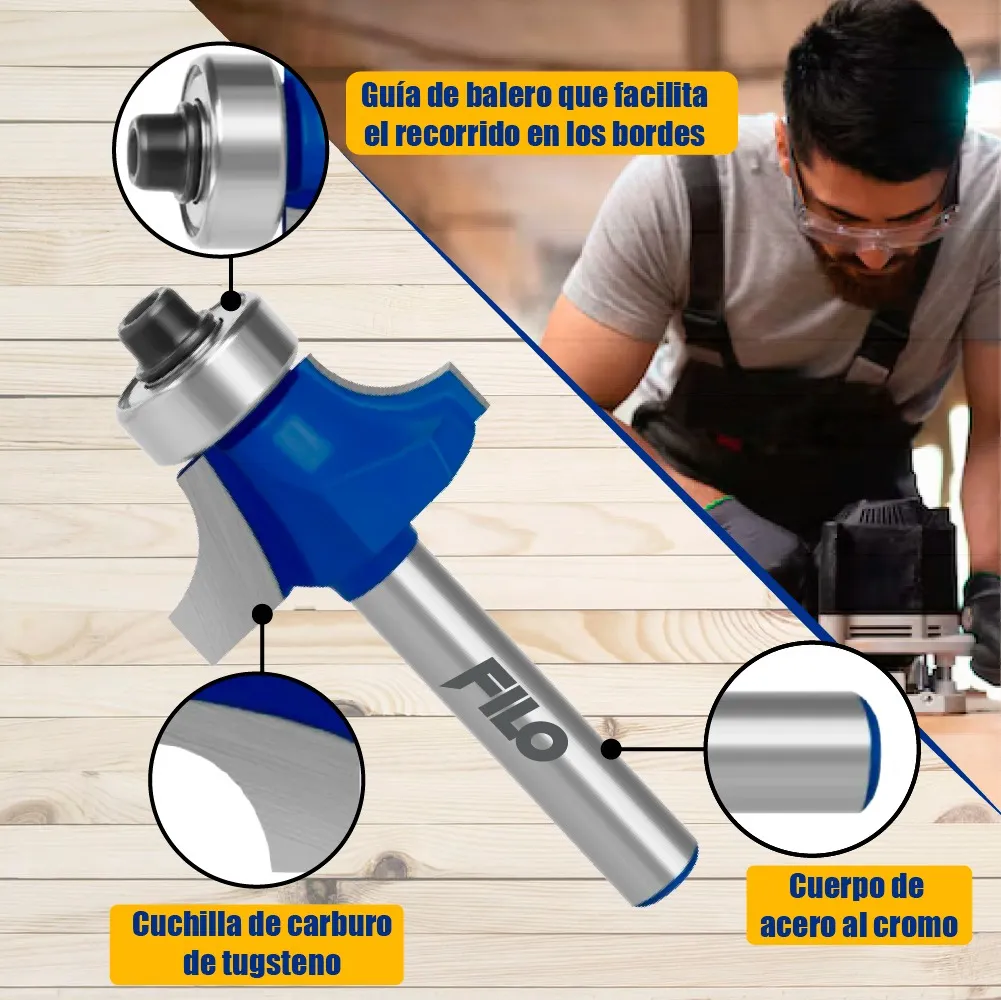 Guía de balero que facilita el recorrido en los bordes

FILO

Cuchilla de carburo de tugsteno

Cuerpo de acero al cromo