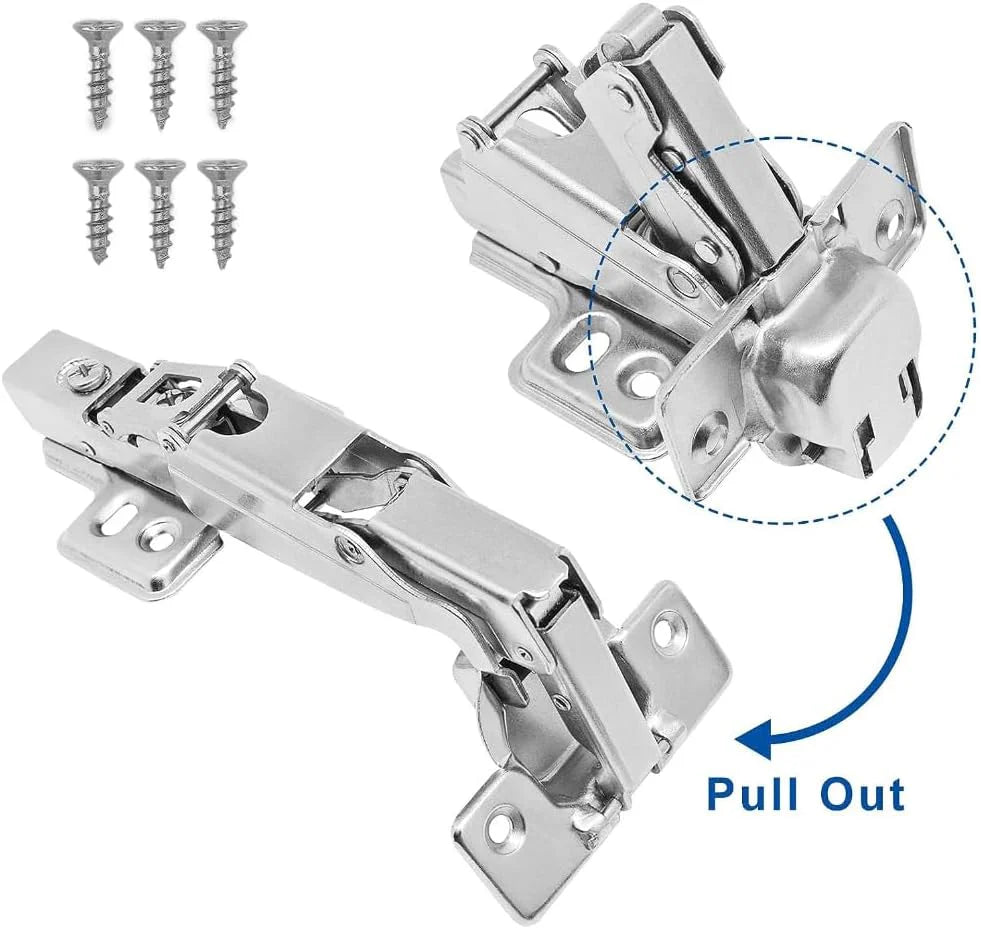 Pull Out