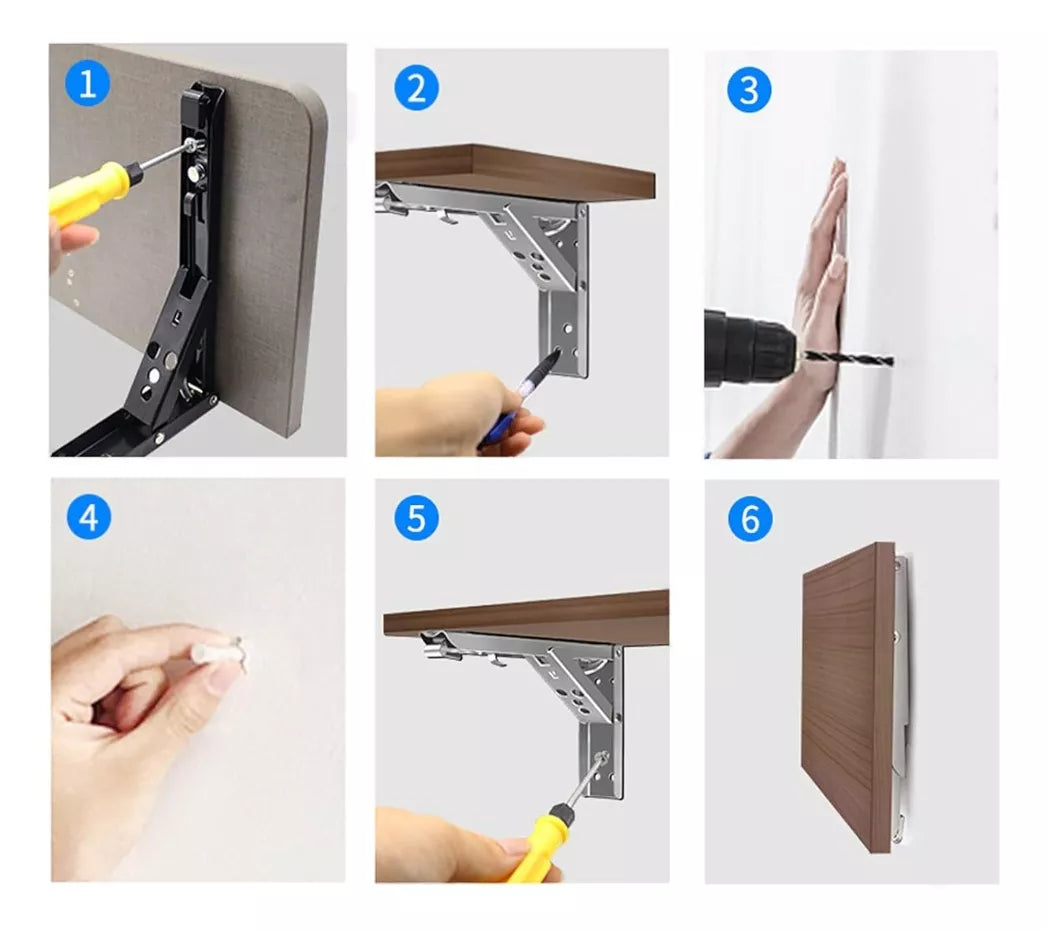 1

2

3

4

5

6