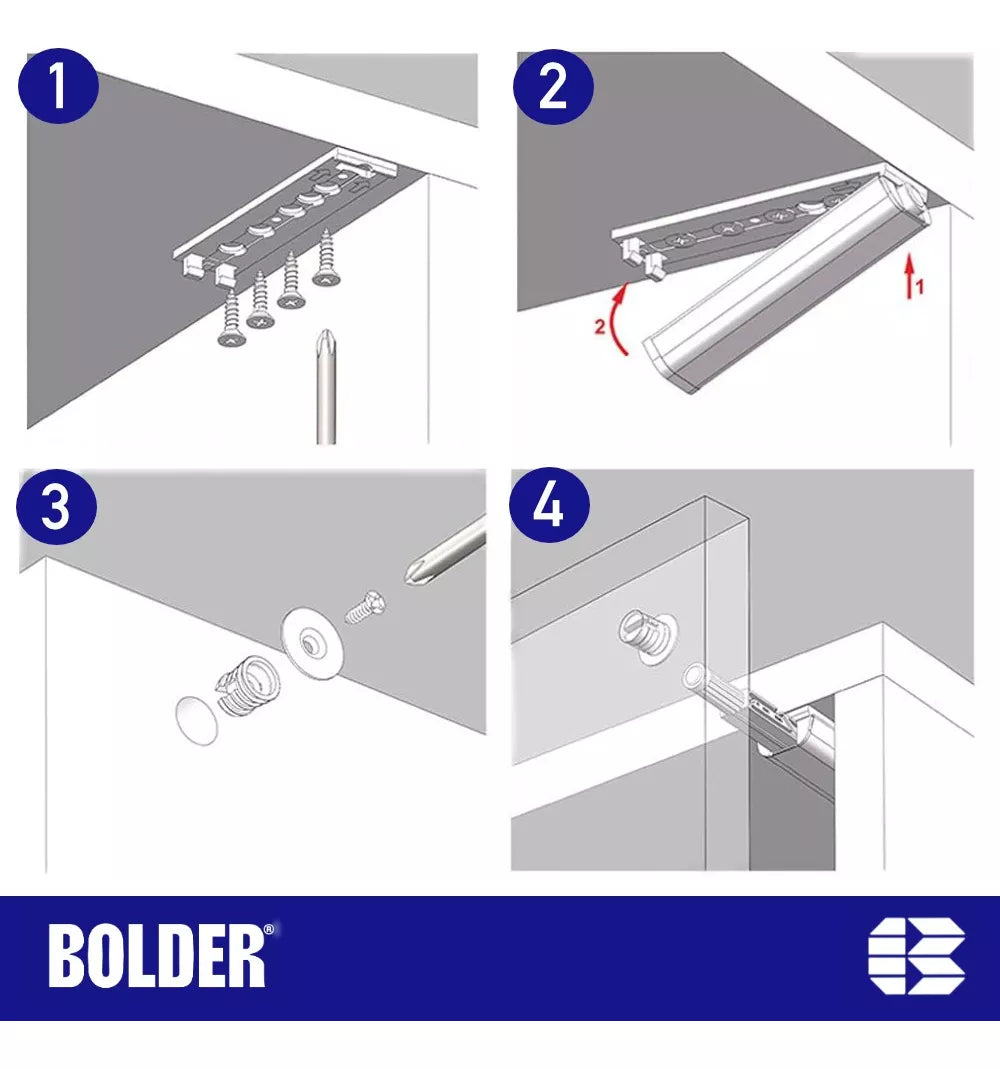 1

2

2

1

3

4

BOLDER®