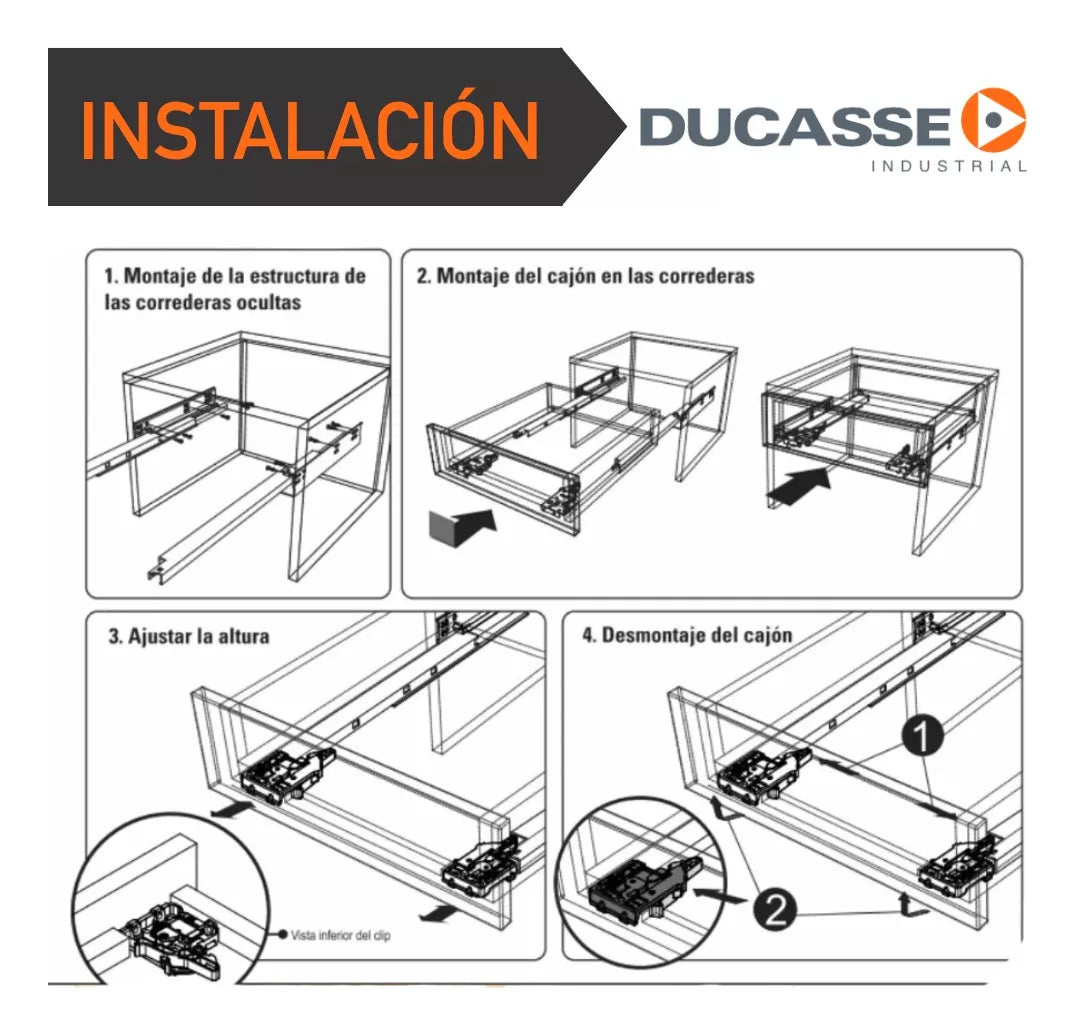 INSTALACIÓN

DUCASSE
INDUSTRIAL

1. Montaje de la estructura de las correderas ocultas

2. Montaje del cajón en las correderas

3. Ajustar la altura

Vista inferior del clip

4. Desmontaje del cajón

1

2